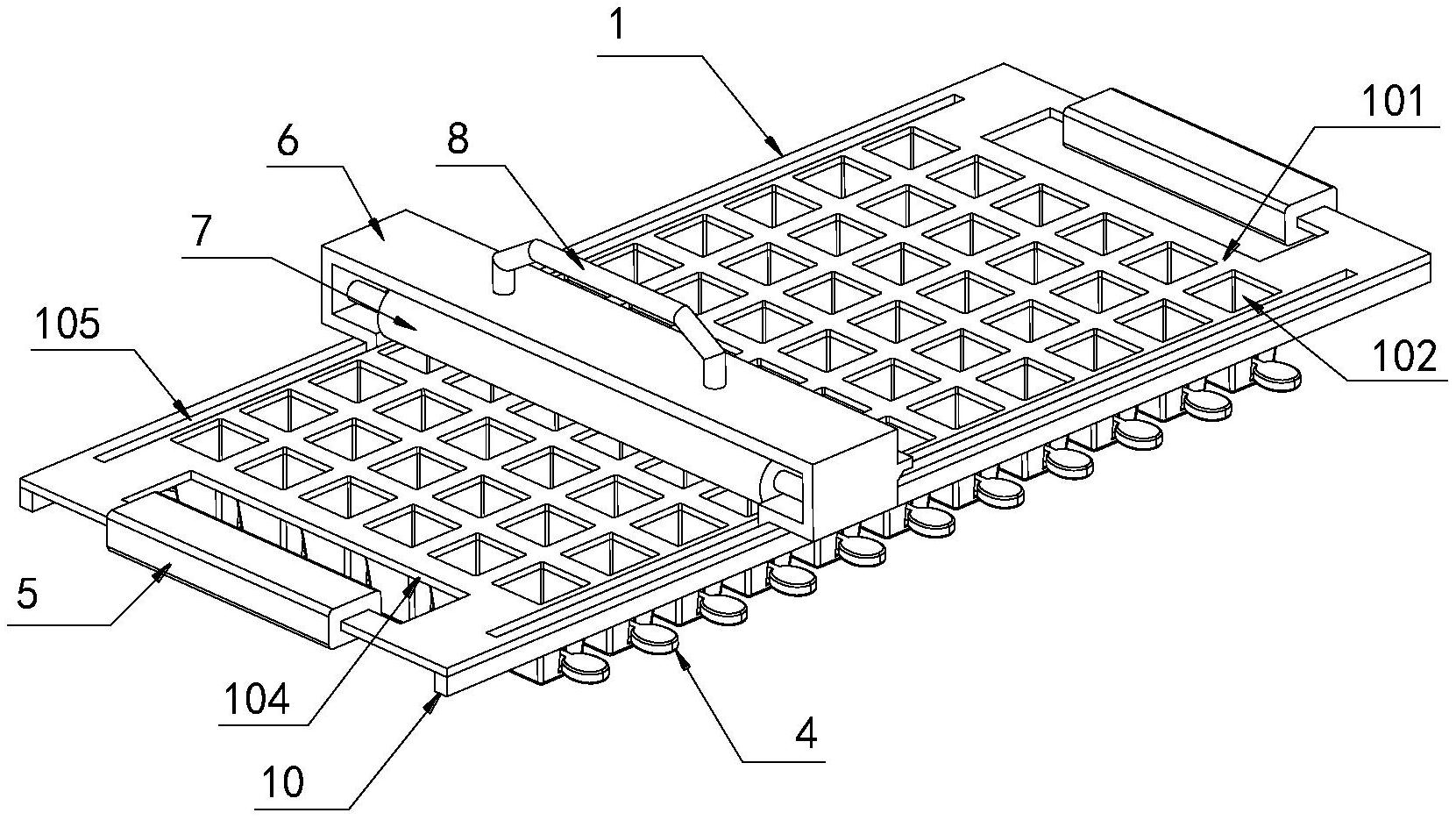 1
101
6
8
7
105
102
5
104
4
10