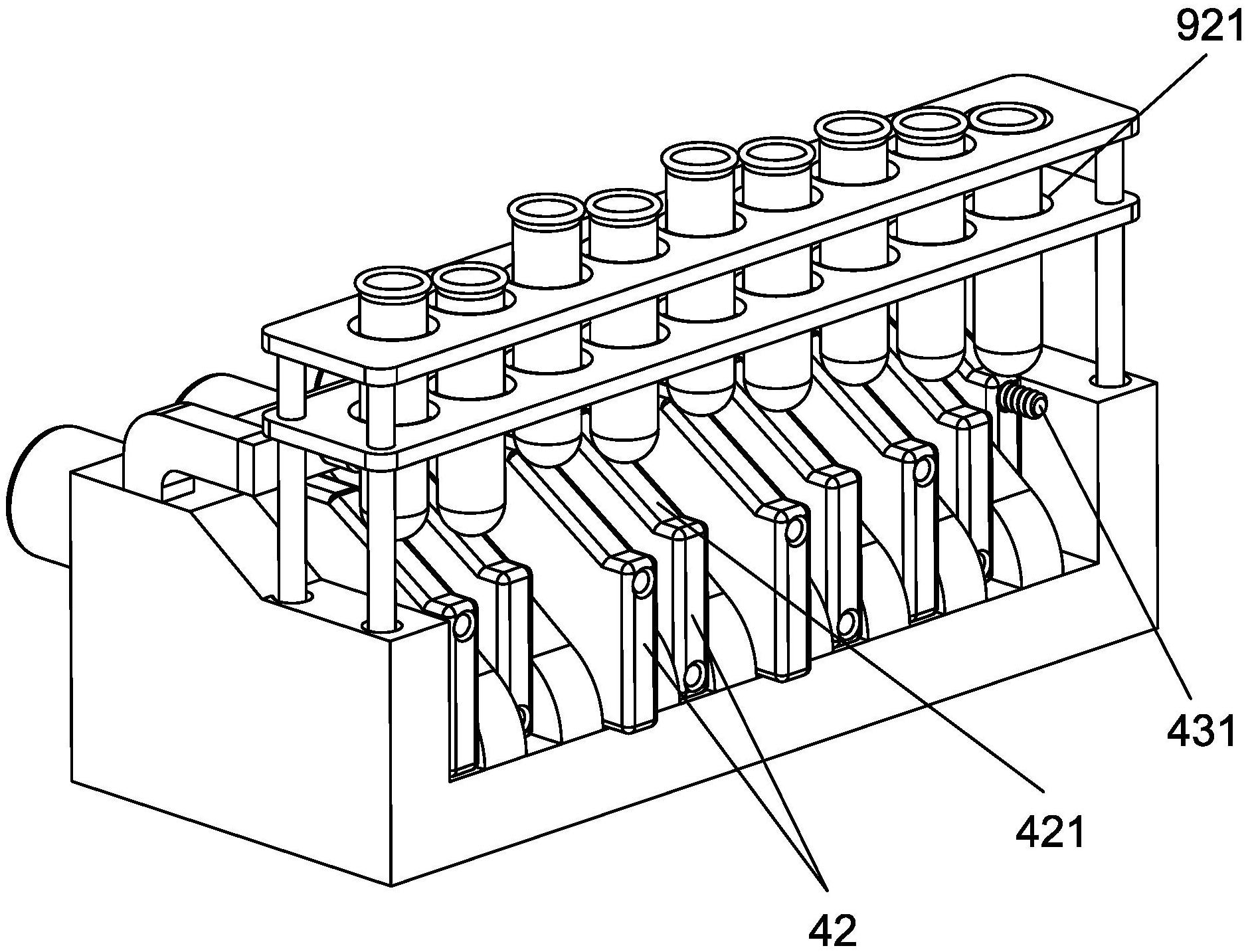 921

431

421

42