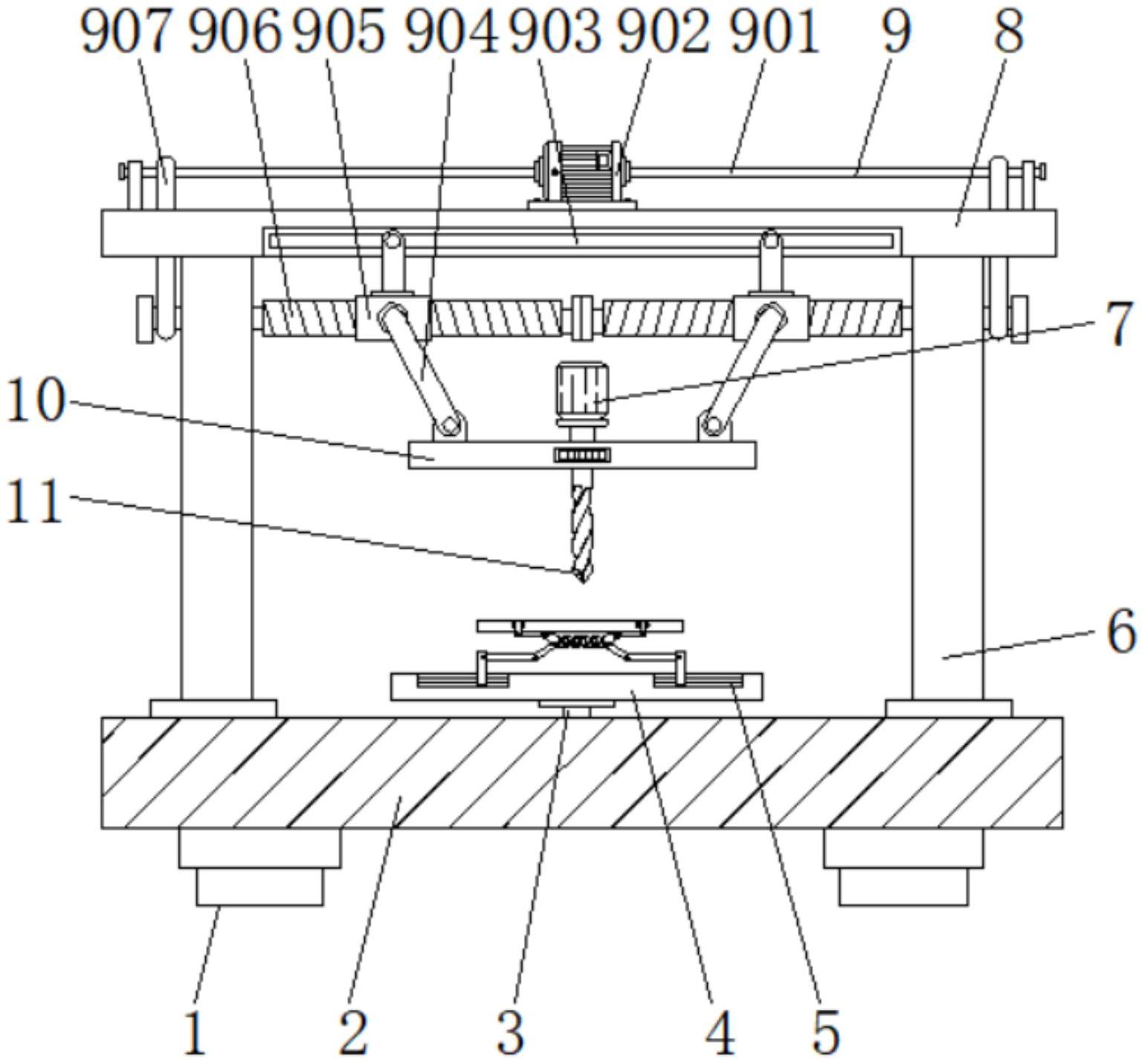 907 906 905 904 903 902 901 9 8

7

10

11

6

1 2 3 4 5