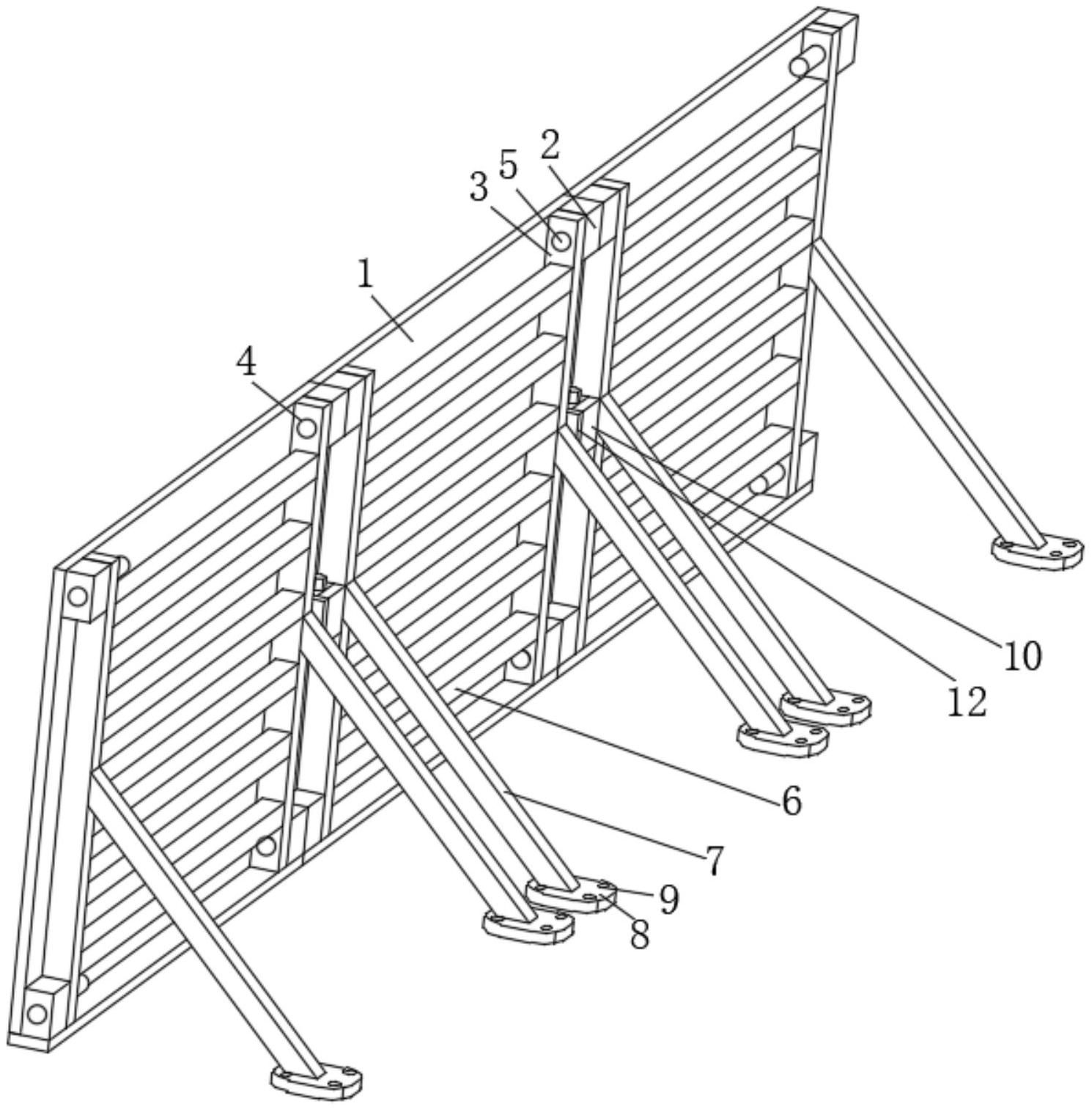 2
5
3
1
4
10
12
6
7
9
8