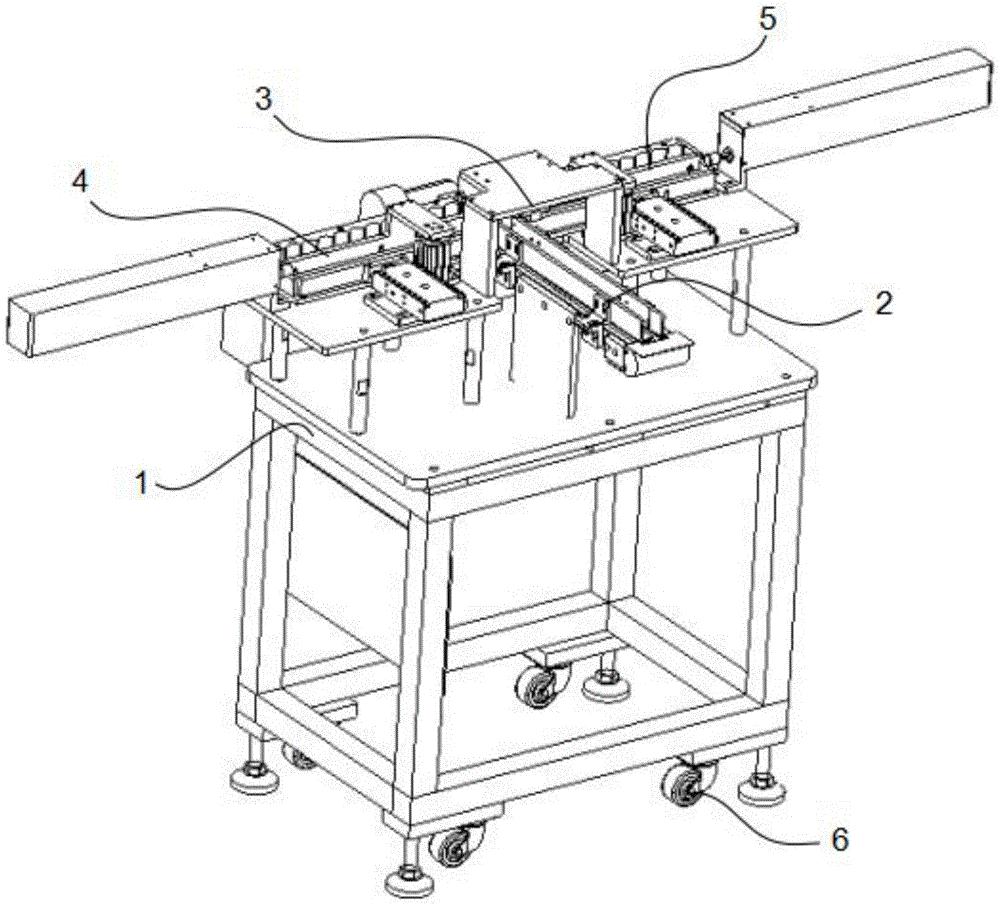 5
3
4
2
1
6