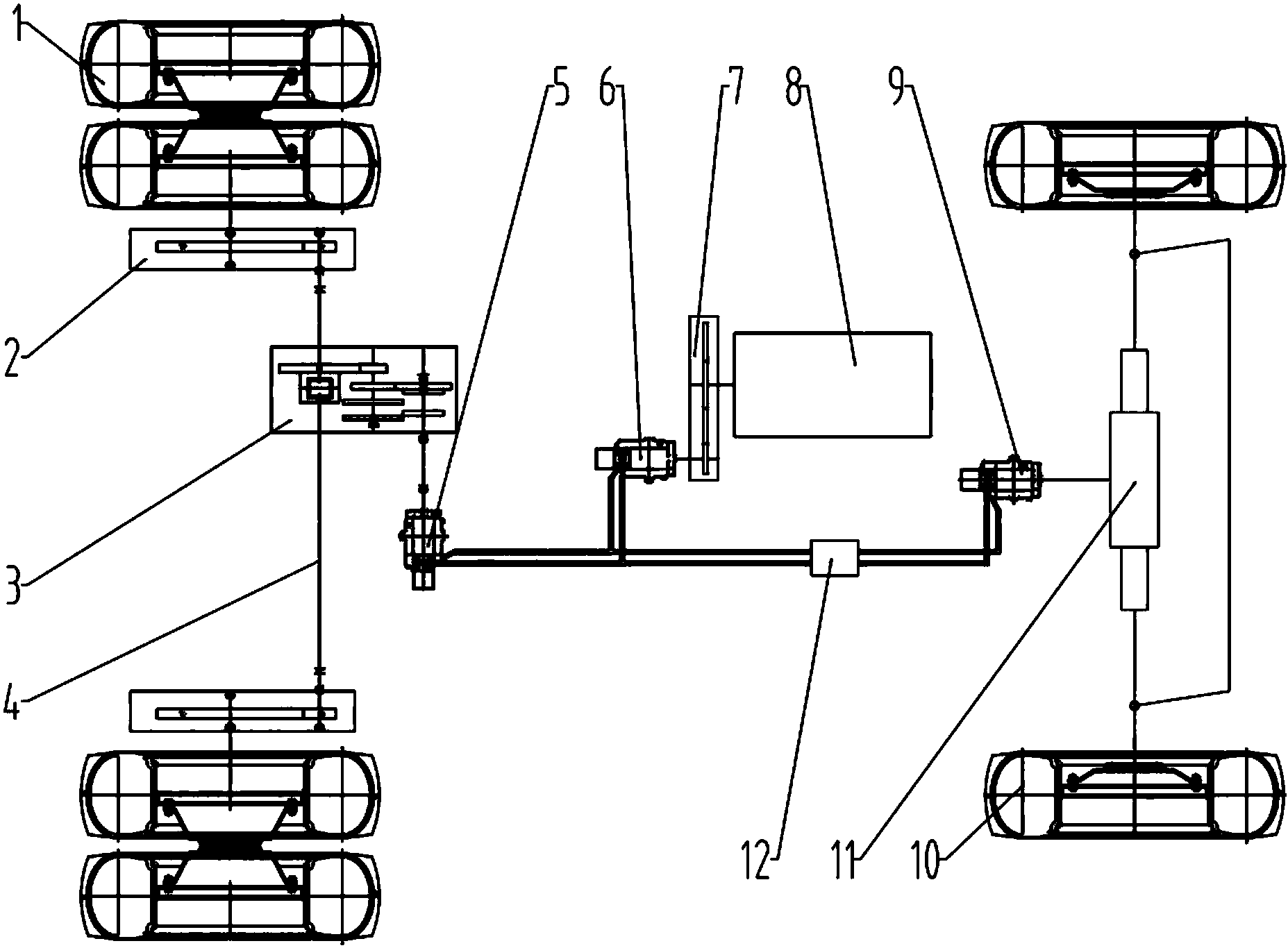 1
5
6
7
8
9
2
3
4
12
11
10