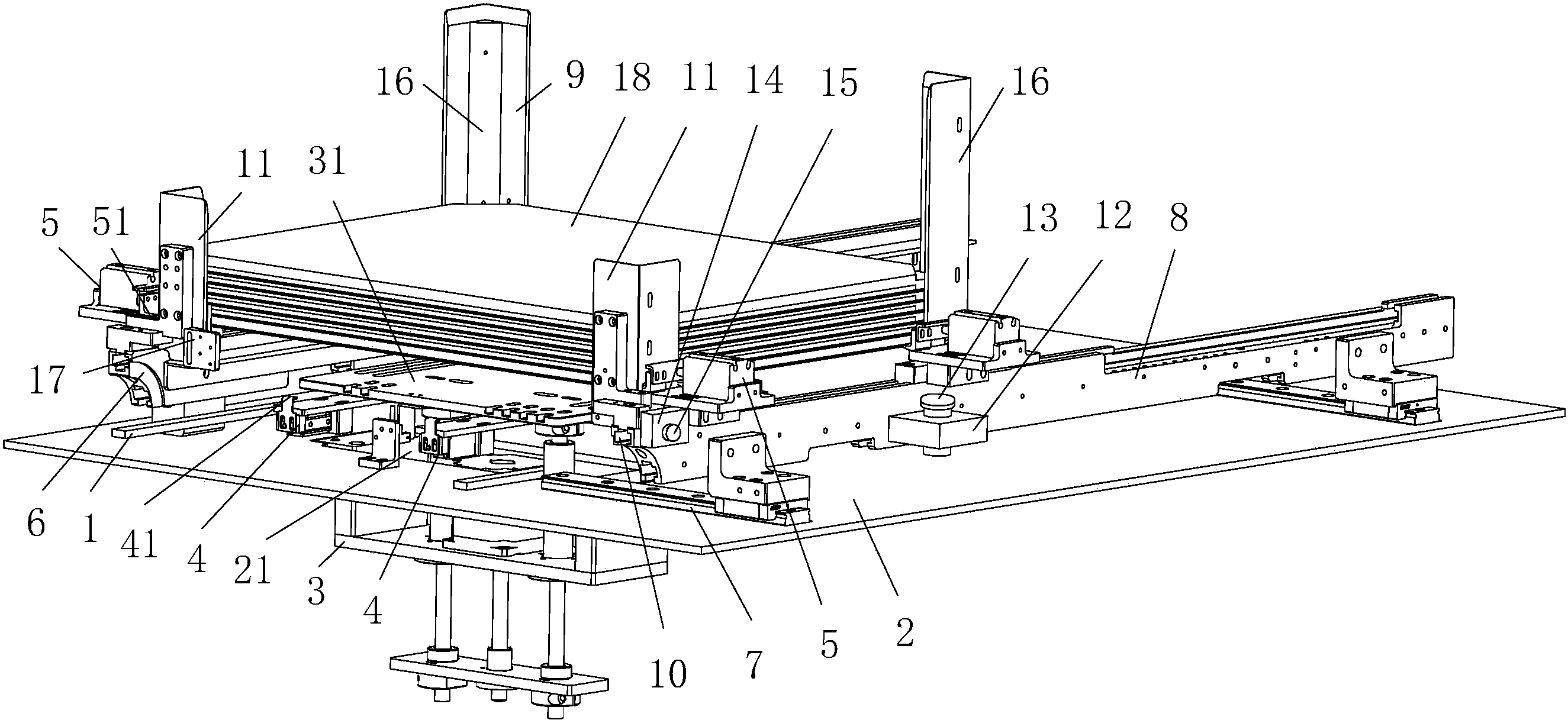 16 9 18 11 14 15 16
11 31
5 51
13 12 8
17
6 1 41 4 21 3 4 10 7 5 2